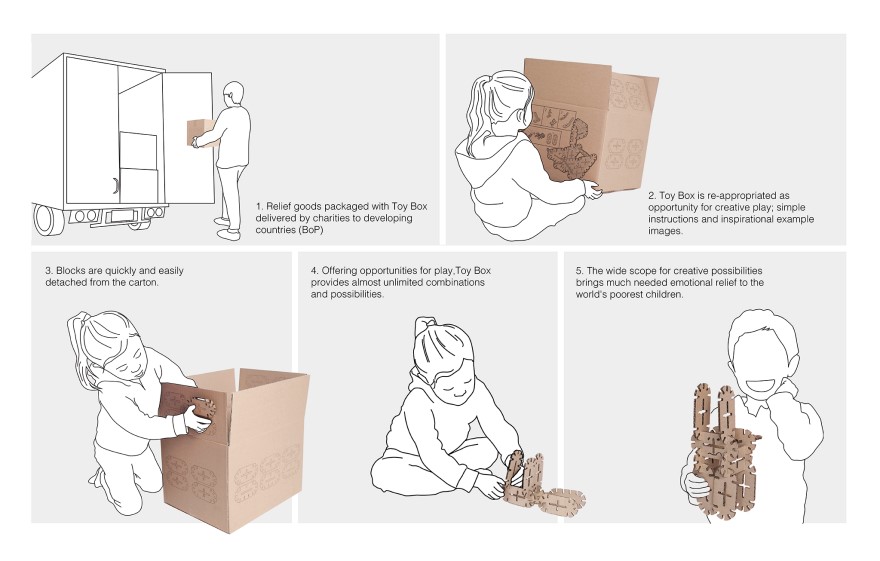 1. Relief goods packaged with Toy Box delivered by charities to developing countries (BoP)

2. Toy Box is re-appropriated as opportunity for creative play; simple instructions and inspirational example images.

3. Blocks are quickly and easily detached from the carton.

4. Offering opportunities for play,Toy Box provides almost unlimited combinations and possibilities.

5. The wide scope for creative possibilities brings much needed emotional relief to the world's poorest children.